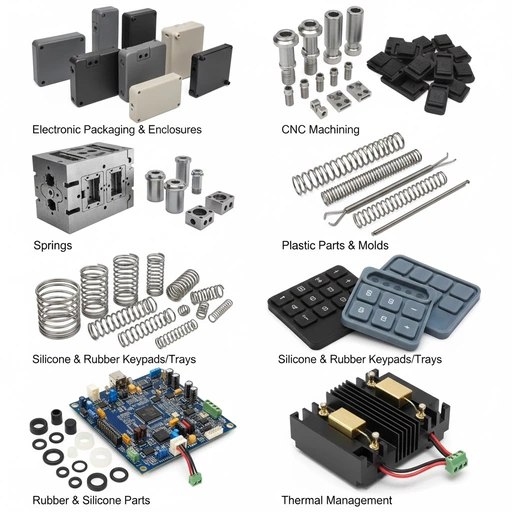 Electronic Packaging & Enclosures

CNC Machining

Springs

Plastic Parts & Molds

Silicone & Rubber Keypads/Trays

Silicone & Rubber Keypads/Trays

Rubber & Silicone Parts

Thermal Management